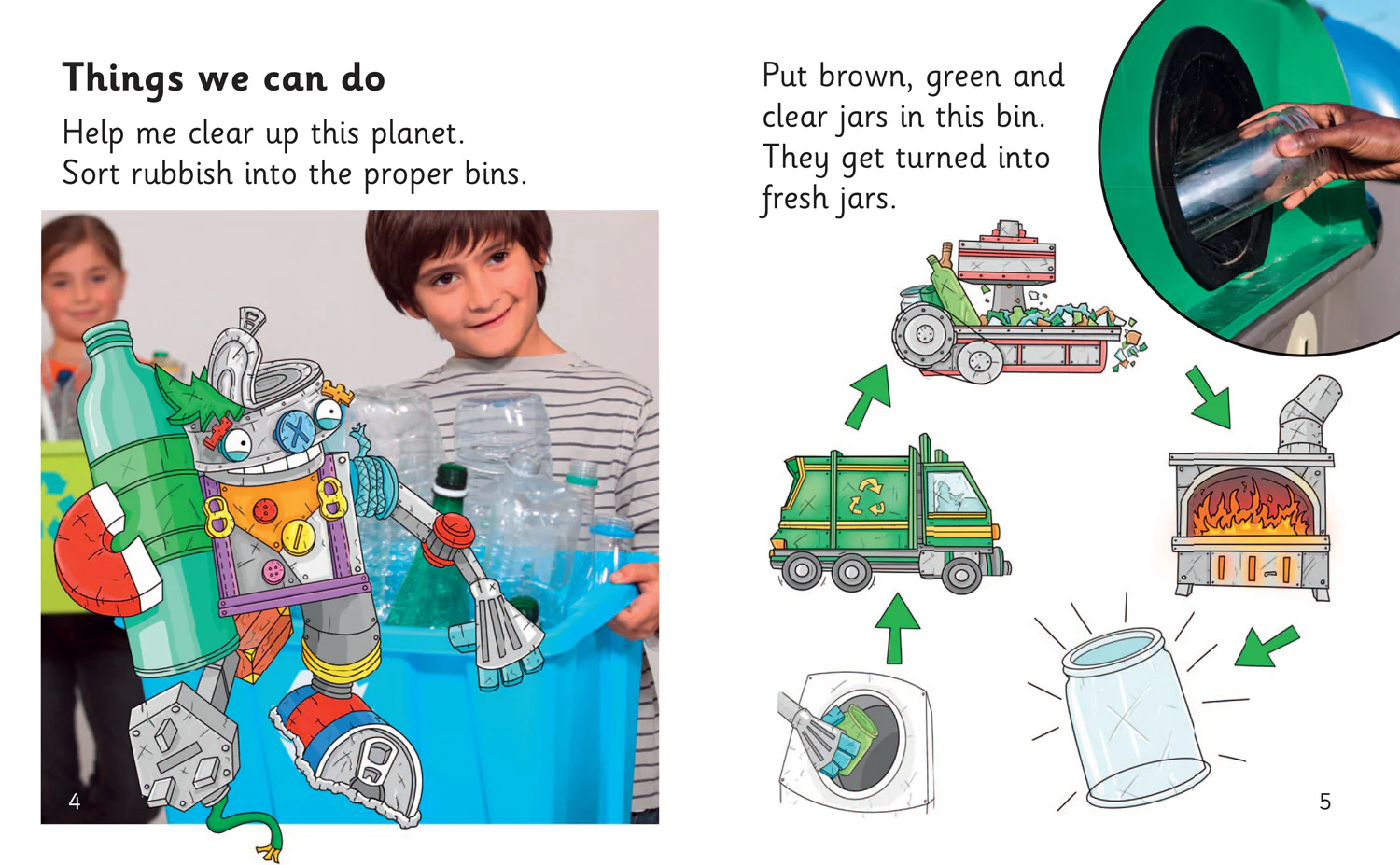 Things we can do

Help me clear up this planet.
Sort rubbish into the proper bins.

4

Put brown, green and clear jars in this bin. They get turned into fresh jars.

5